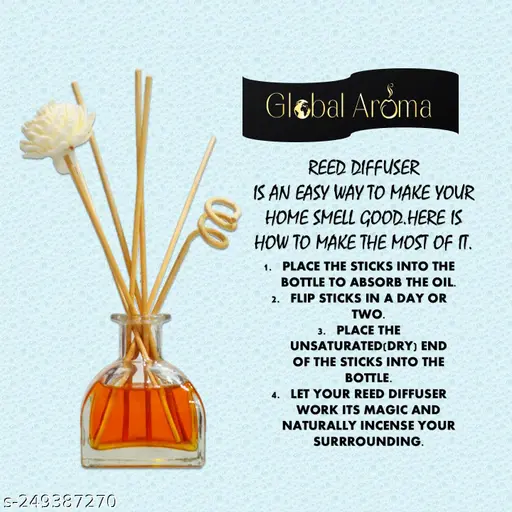 Global Aroma

REED DIFFUSER IS AN EASY WAY TO MAKE YOUR HOME SMELL GOOD.HERE IS HOW TO MAKE THE MOST OF IT.

1. PLACE THE STICKS INTO THE BOTTLE TO ABSORB THE OIL.
2. FLIP STICKS IN A DAY OR TWO.
3. PLACE THE UNSATURATED(DRY) END OF THE STICKS INTO THE BOTTLE.
4. LET YOUR REED DIFFUSER WORK ITS MAGIC AND NATURALLY INCENSE YOUR SURRROUNDING.

s-249387270